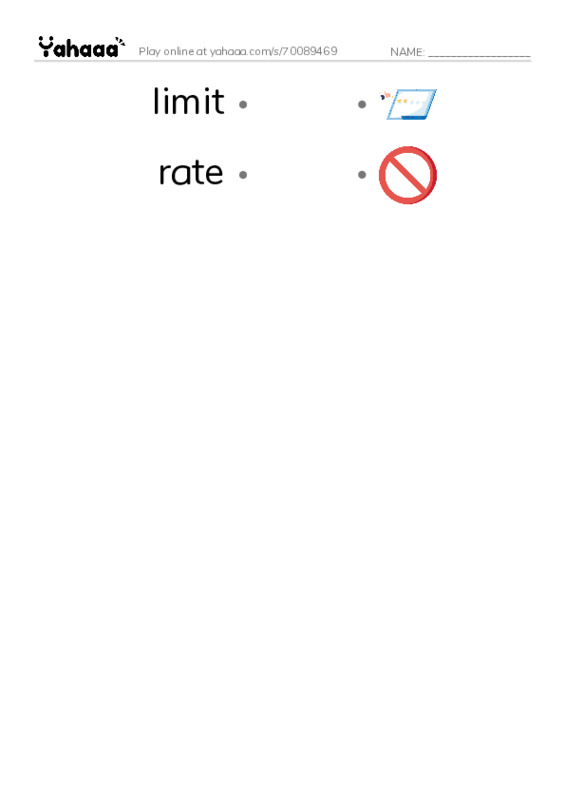 Yahaaa Play online at yahaaa.com/s/70089469 NAME: ____

limit •

rate •

•

•