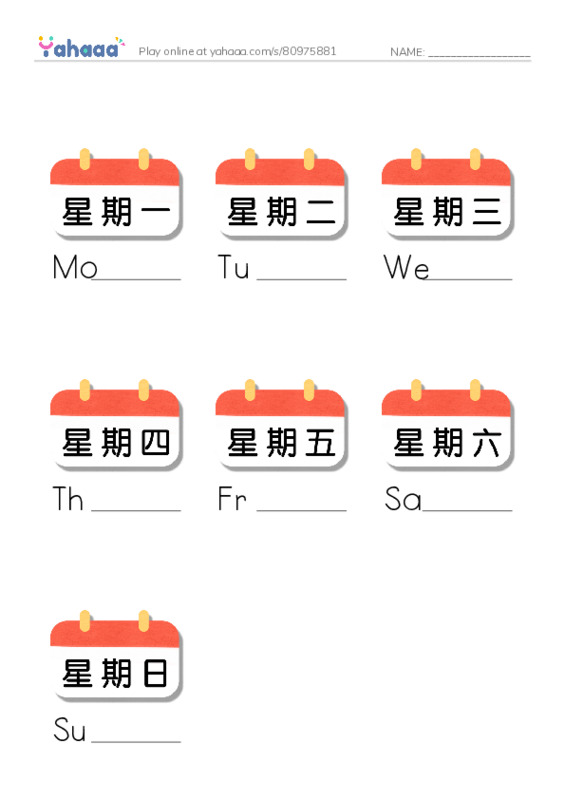 Yahaaa Play online at yahaaa.com/s/80975881 NAME: ____

星期一
Mo____

星期二
Tu ____

星期三
We____

星期四
Th ____

星期五
Fr ____

星期六
Sa____

星期日
Su____